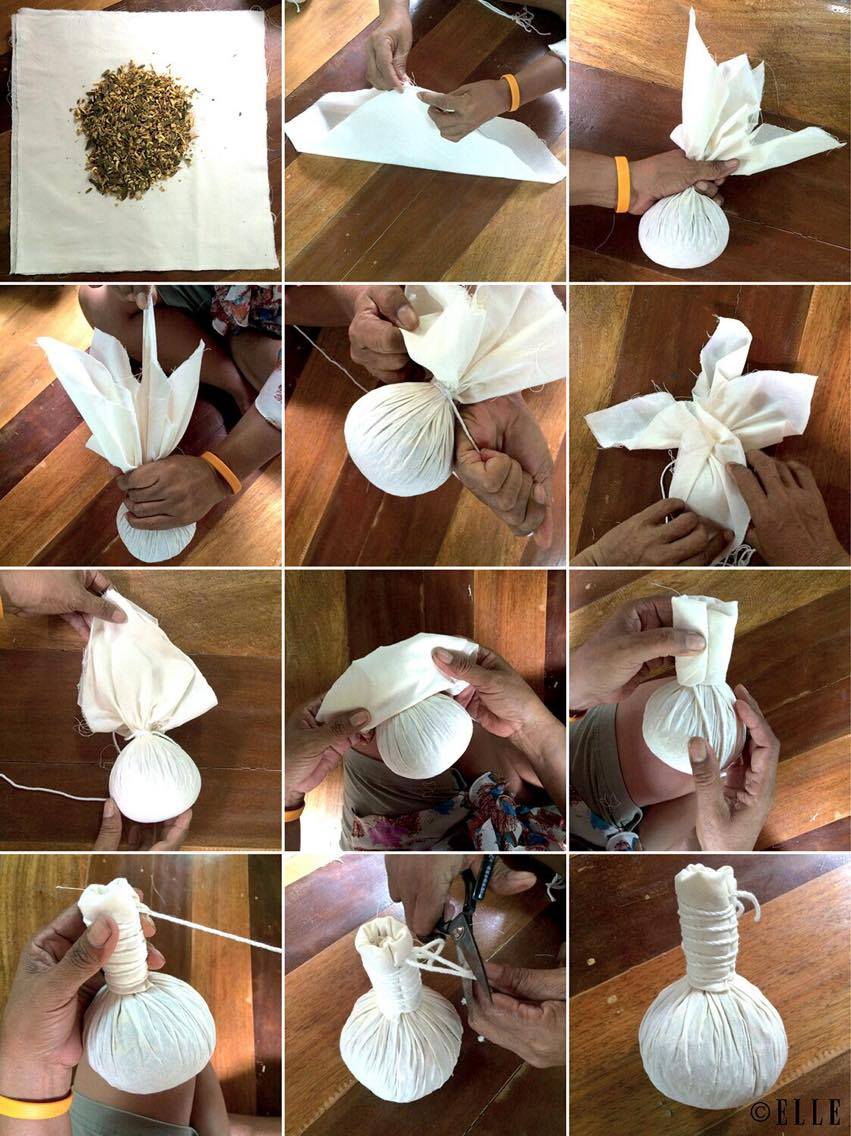 ©ELLE